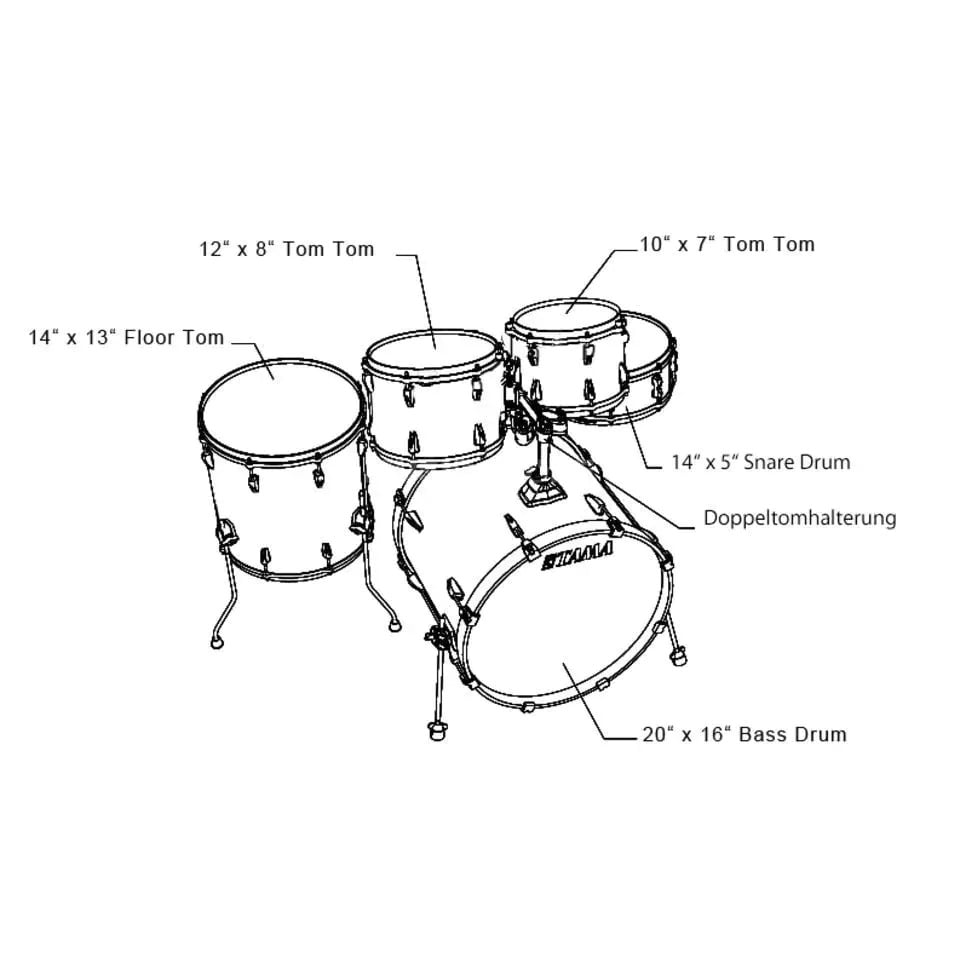 12“ x 8“ Tom Tom

10“ x 7“ Tom Tom

14“ x 13“ Floor Tom

14“ x 5“ Snare Drum

Doppeltomhalterung

TAMA

20“ x 16“ Bass Drum